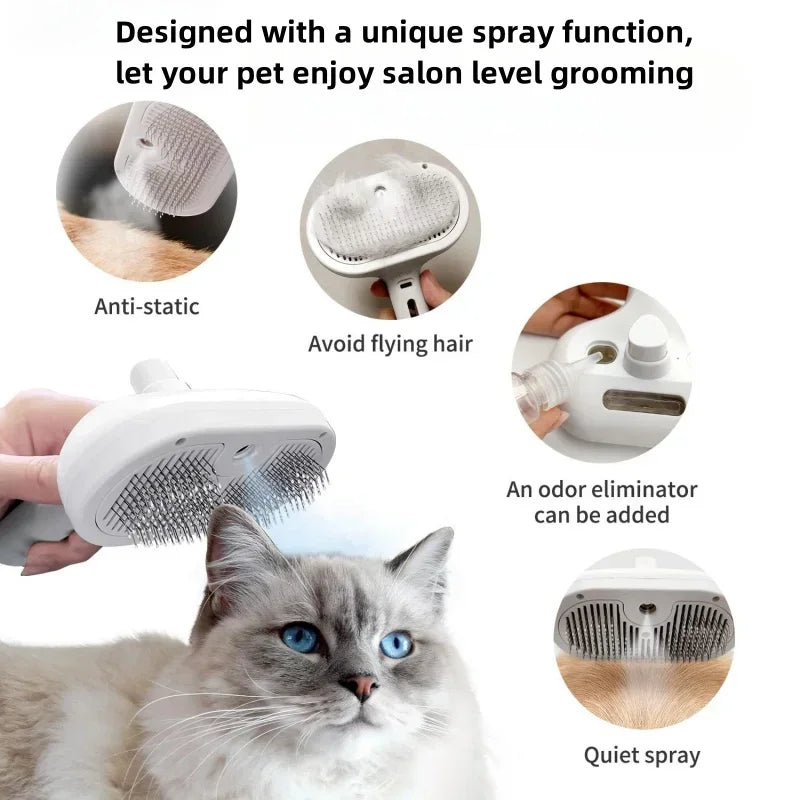 Designed with a unique spray function, let your pet enjoy salon level grooming

Anti-static

Avoid flying hair

An odor eliminator can be added

Quiet spray