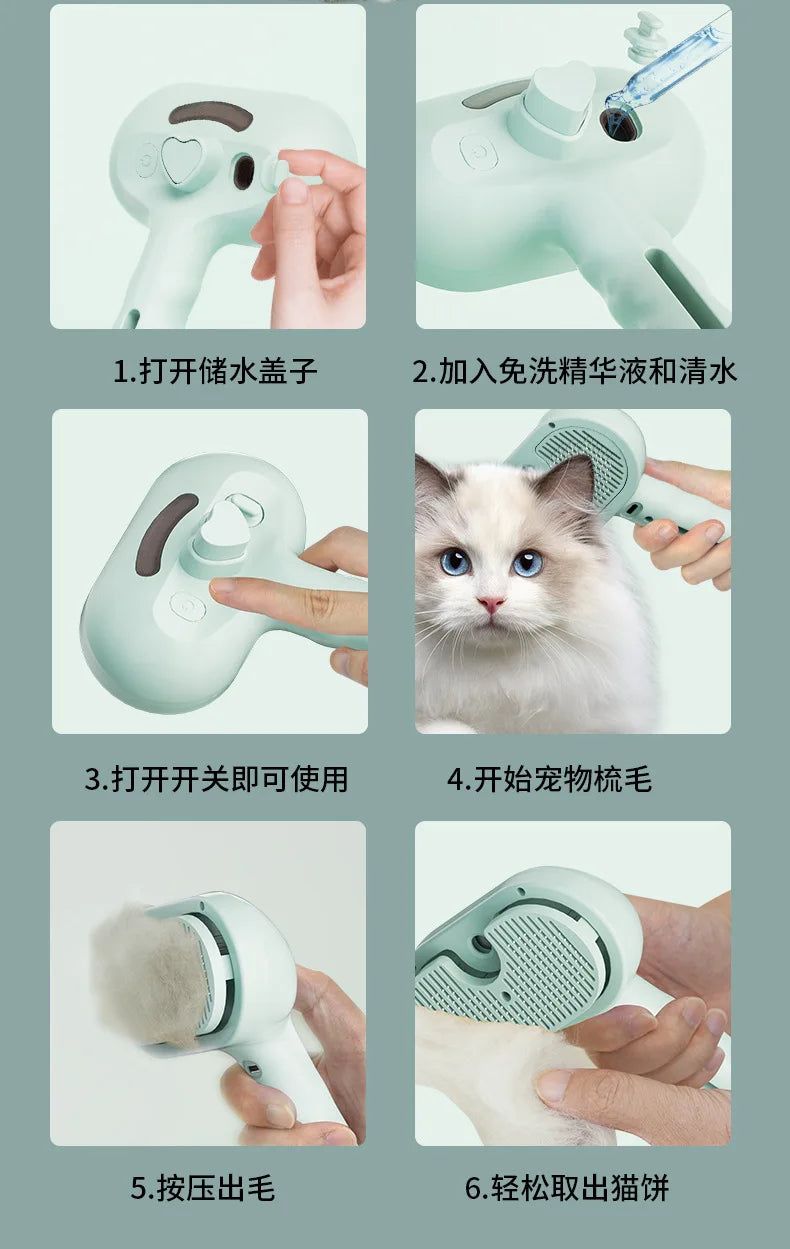 1.打开储水盖子

2.加入免洗精华液和清水

3.打开开关即可使用

4.开始宠物梳毛

5.按压出毛

6.轻松取出猫饼