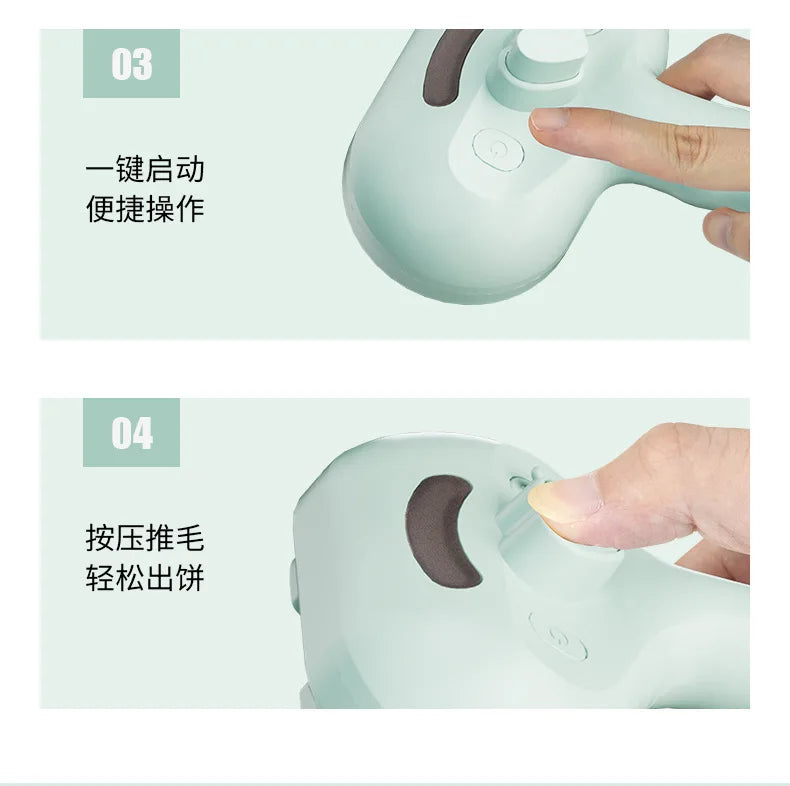 03

一键启动
便捷操作

04

按压推毛
轻松出饼