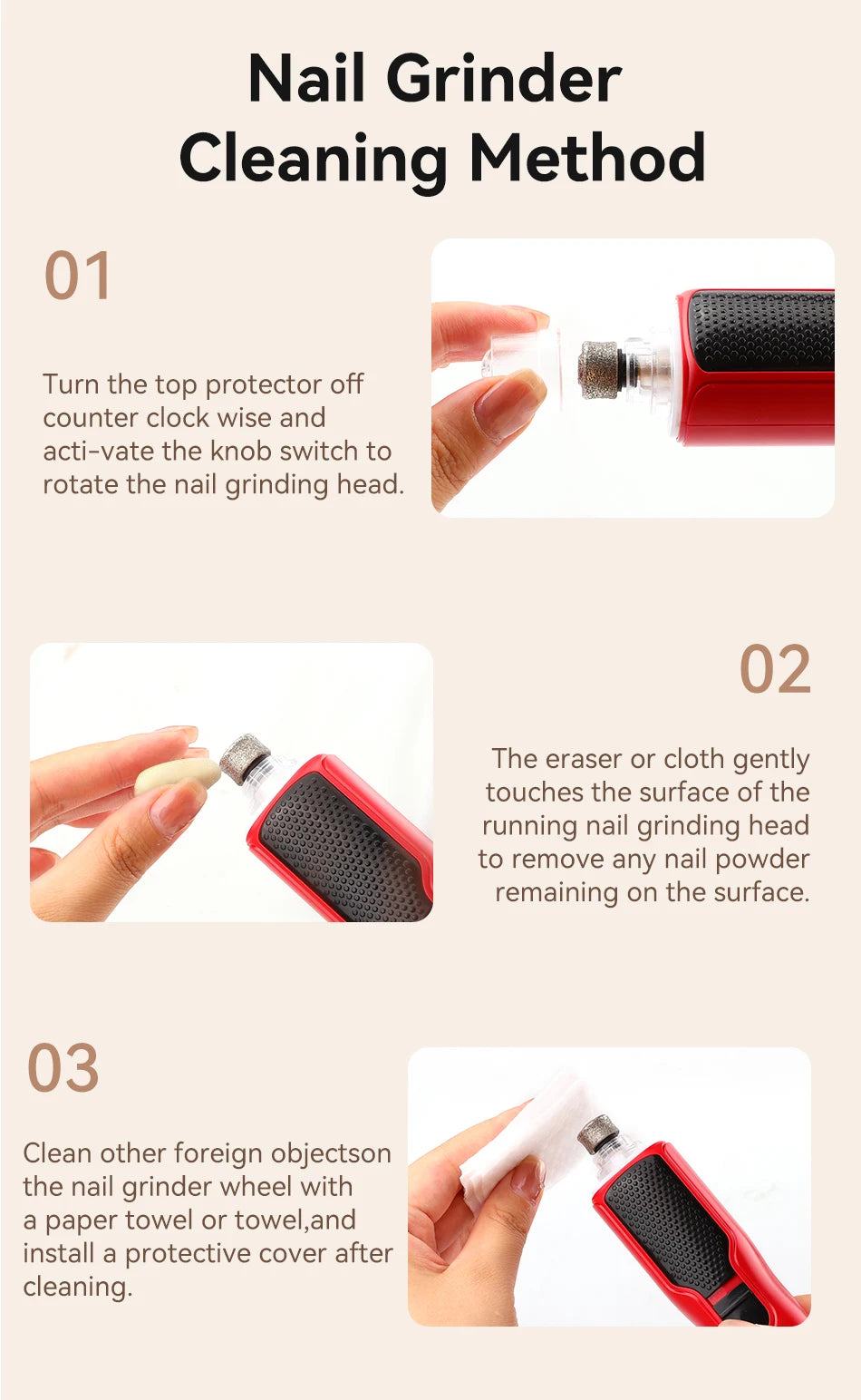 Nail Grinder
Cleaning Method

01

Turn the top protector off counter clock wise and acti-vate the knob switch to rotate the nail grinding head.

02

The eraser or cloth gently touches the surface of the running nail grinding head to remove any nail powder remaining on the surface.

03

Clean other foreign objectson the nail grinder wheel with a paper towel or towel,and install a protective cover after cleaning.